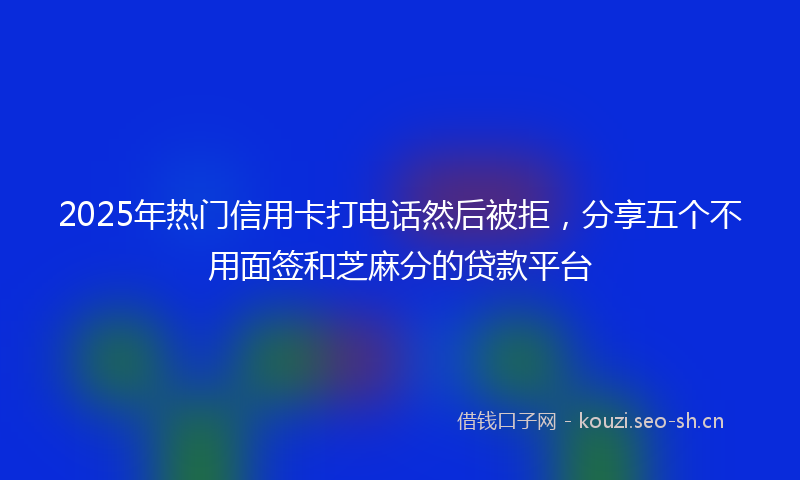 2025年热门信用卡打电话然后被拒，分享五个不用面签和芝麻分的贷款平台

借钱口子网 - kouzi.seo-sh.cn